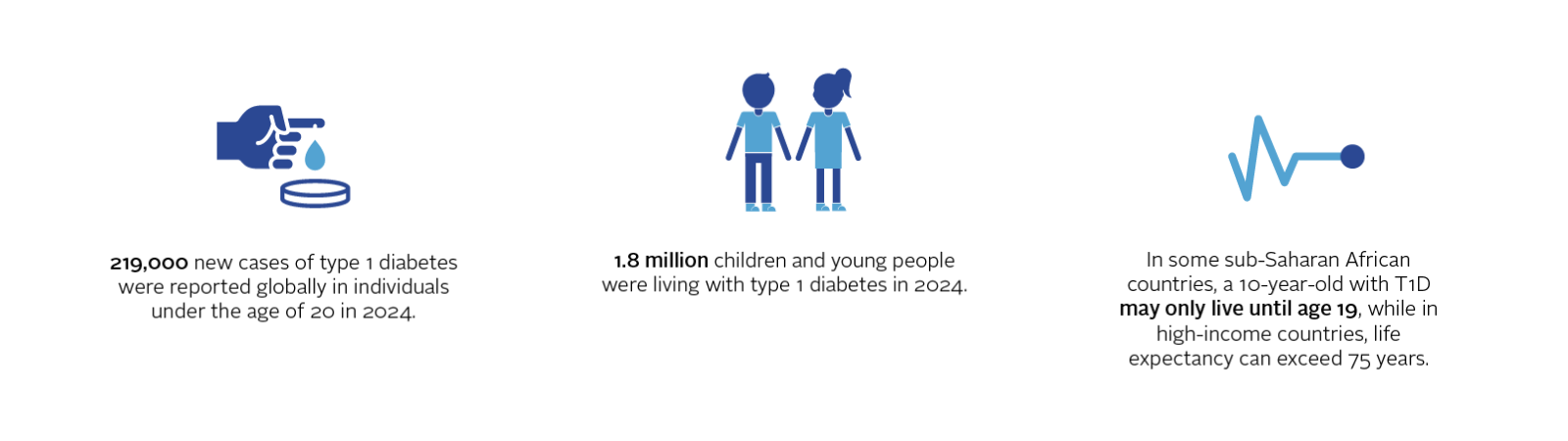 219,000 new cases of type 1 diabetes were reported globally in individuals under the age of 20 in 2024.

1.8 million children and young people were living with type 1 diabetes in 2024.

In some sub-Saharan African countries, a 10-year-old with T1D may only live until age 19, while in high-income countries, life expectancy can exceed 75 years.